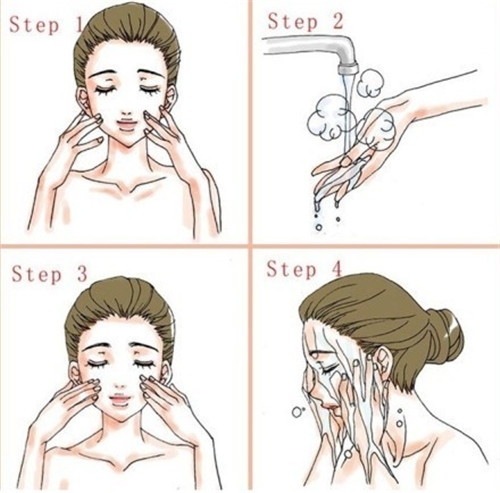 Step 1

Step 2

Step 3

Step 4