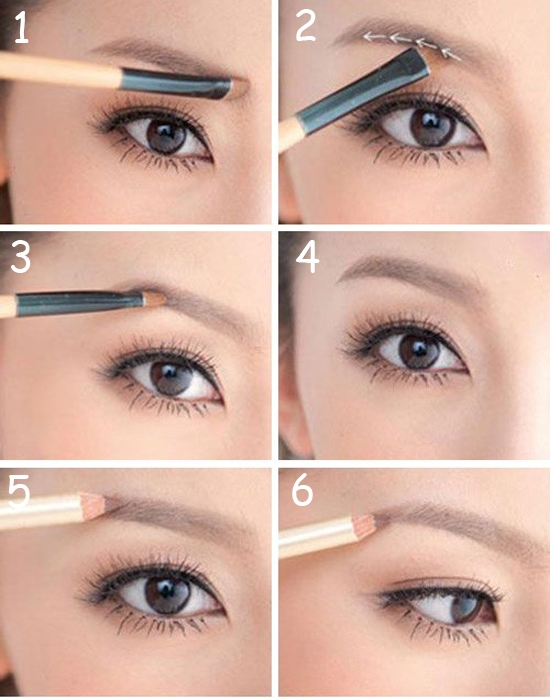 1

2

3

4

5

6