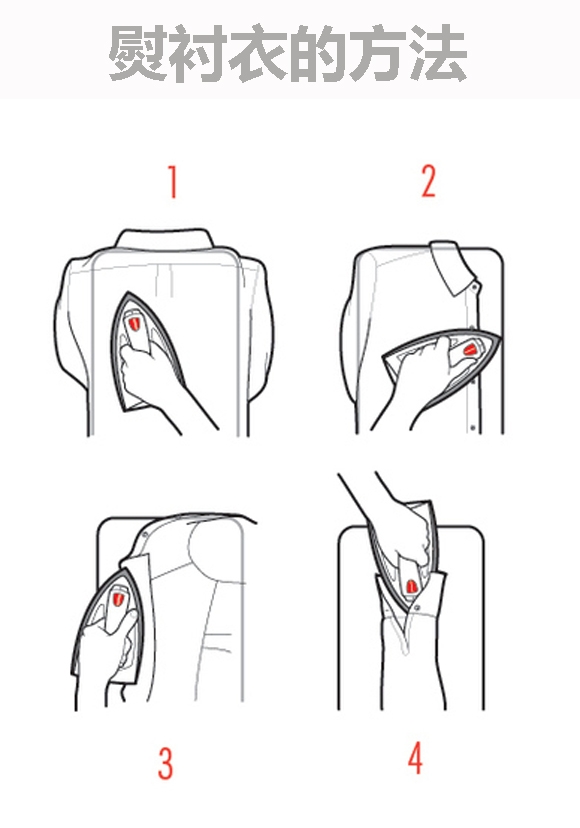 熨衬衣的方法

1

2

3

4