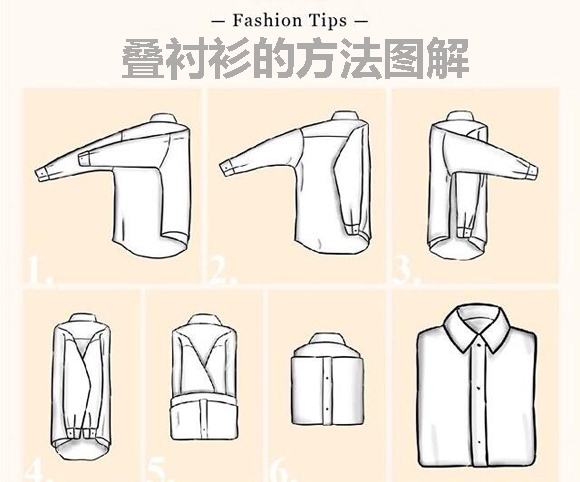 — Fashion Tips —
叠衬衫的方法图解

1.

2.

3.

4.

5.

6.